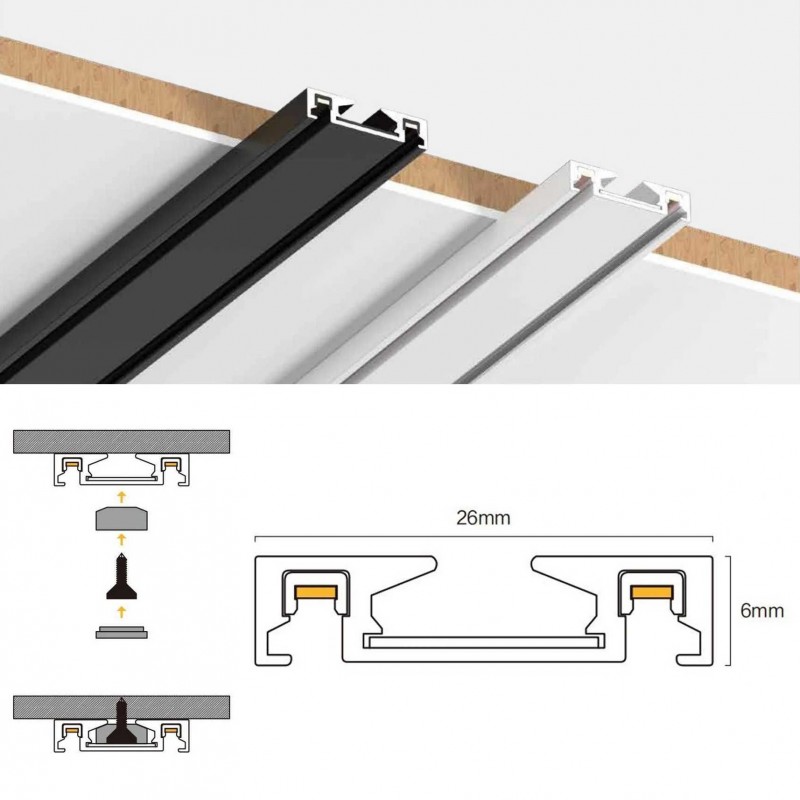 26mm

6mm